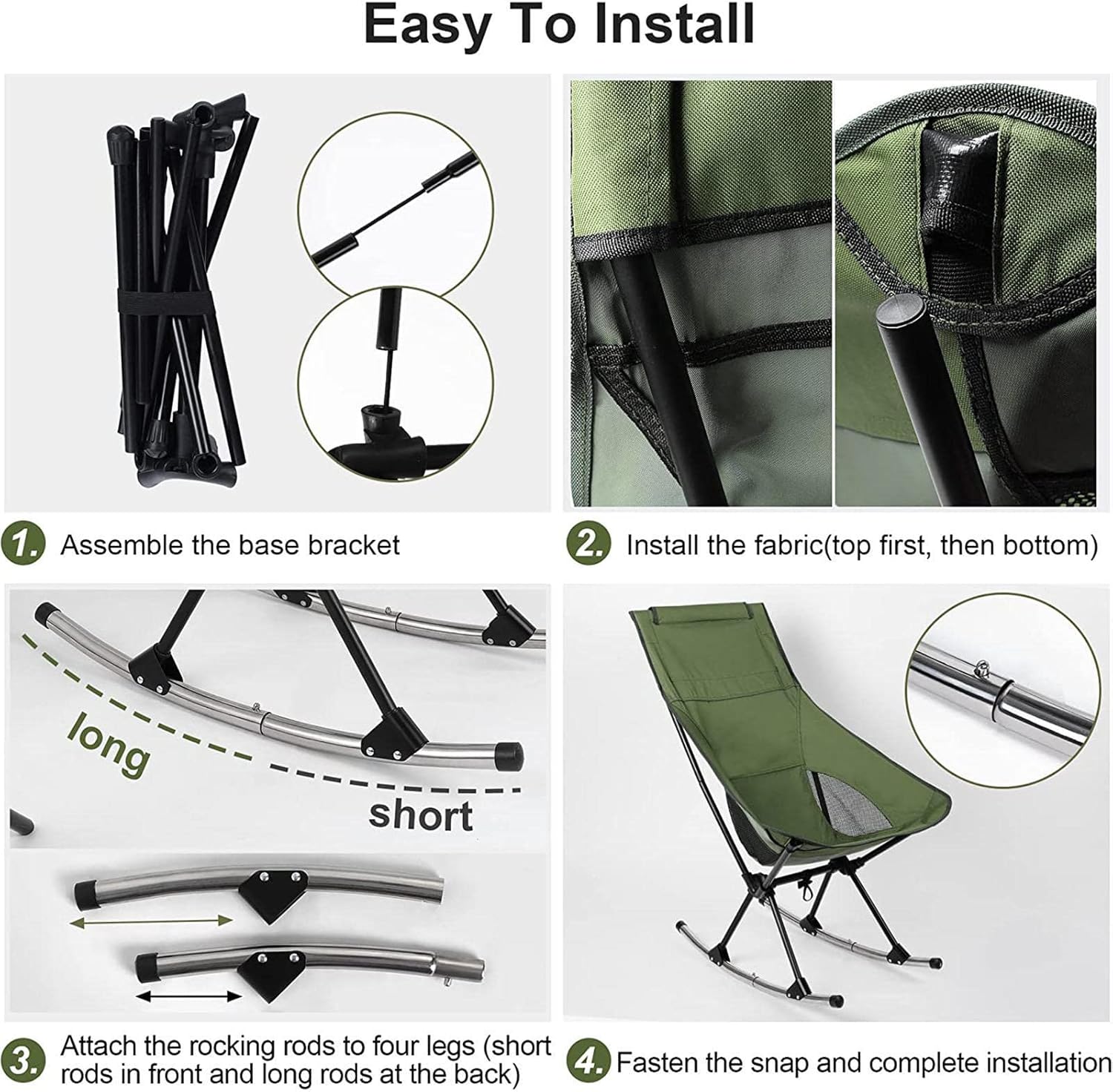 Easy To Install

1. Assemble the base bracket

2. Install the fabric(top first, then bottom)

long

short

3. Attach the rocking rods to four legs (short rods in front and long rods at the back)

4. Fasten the snap and complete installation